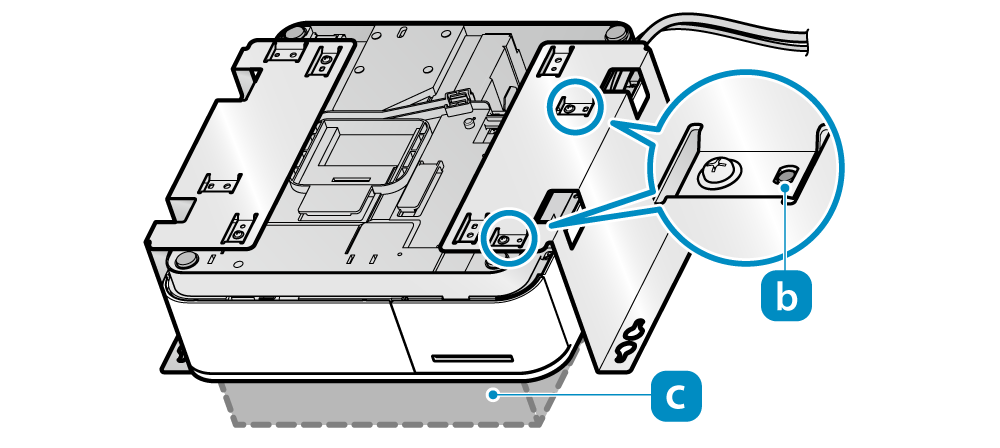 b
c