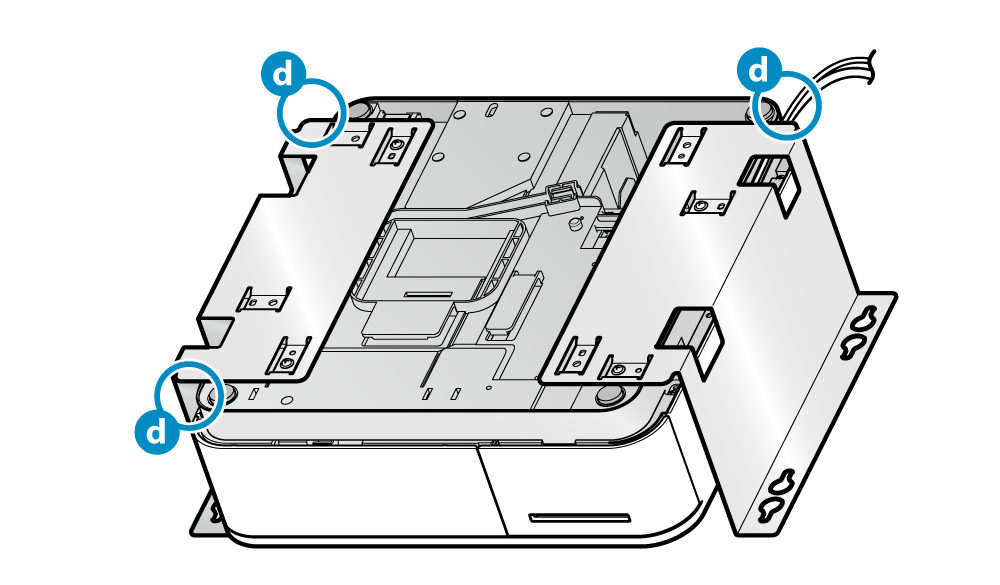 d
d
d