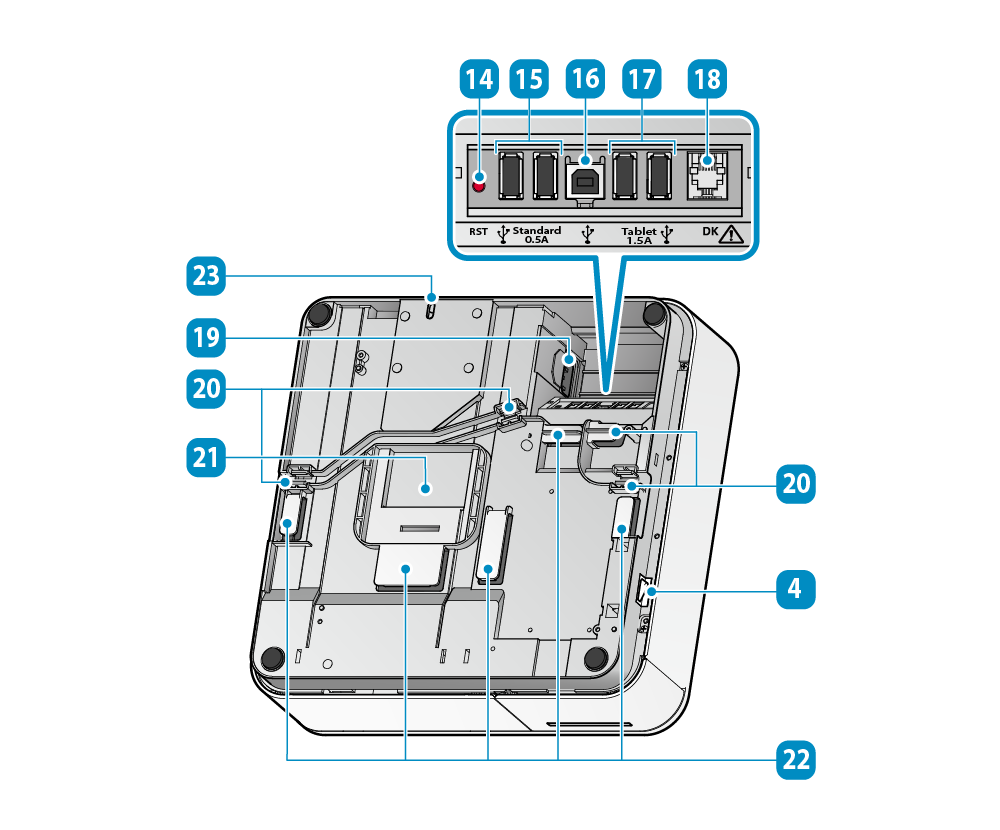 14
15
16
17
18

RST
Standard 0.5A
Tablet 1.5A
DK

23
19
20
21
20
4
22