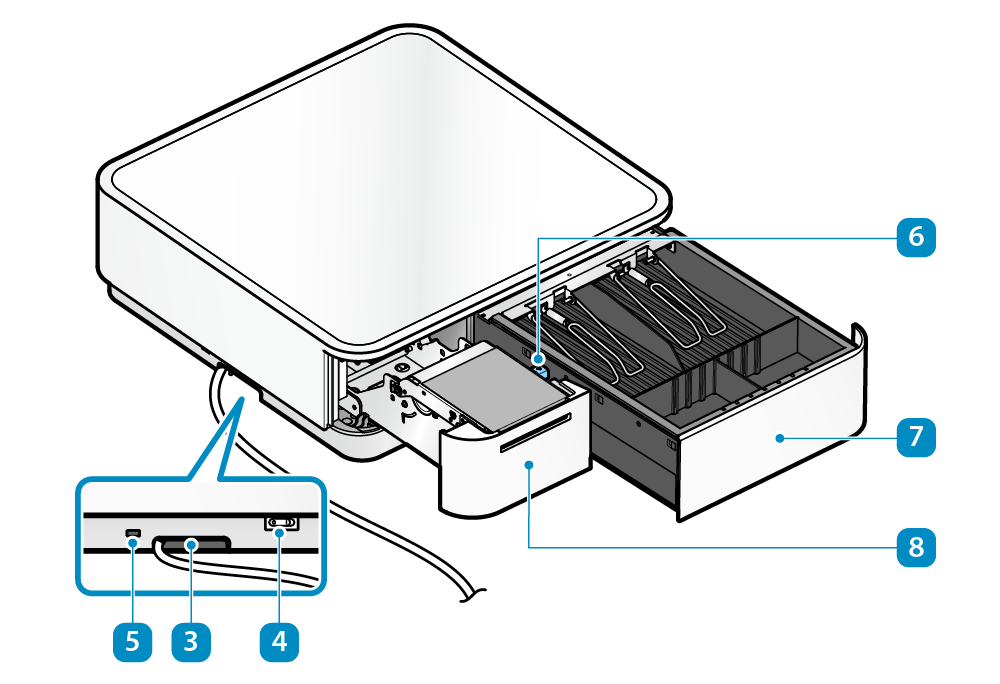 6
7
8
5
3
4