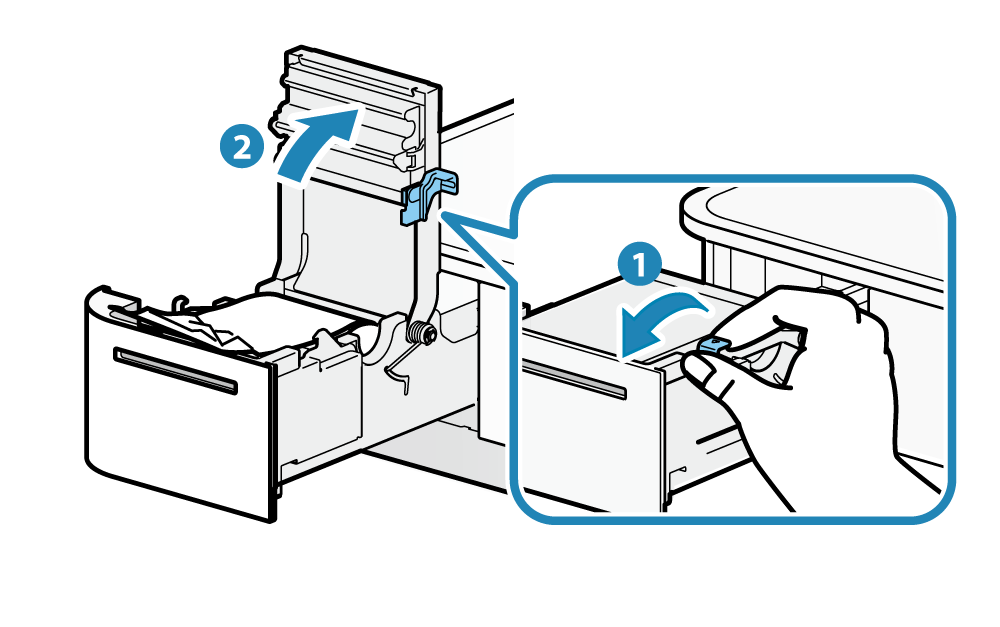 2
1